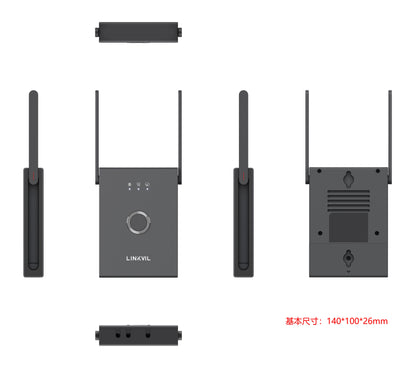 LINKVIL

基本尺寸：140*100*26mm